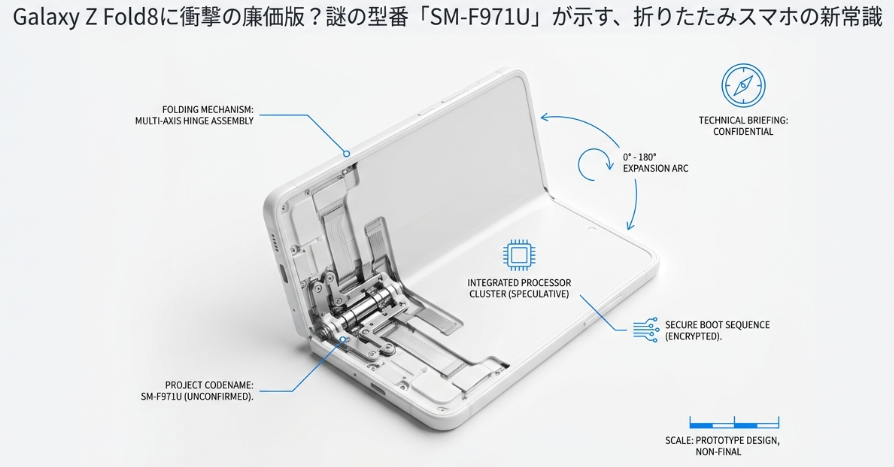 Galaxy Z Fold8に衝撃の廉価版？謎の型番「SM-F971U」が示す、折りたたみスマホの新常識

FOLDING MECHANISM: MULTI-AXIS HINGE ASSEMBLY

TECHNICAL BRIEFING: CONFIDENTIAL

0° - 180° EXPANSION ARC

INTEGRATED PROCESSOR CLUSTER (SPECULATIVE)

SECURE BOOT SEQUENCE (ENCRYPTED).

PROJECT CODENAME: SM-F971U (UNCONFIRMED).

SCALE: PROTOTYPE DESIGN, NON-FINAL