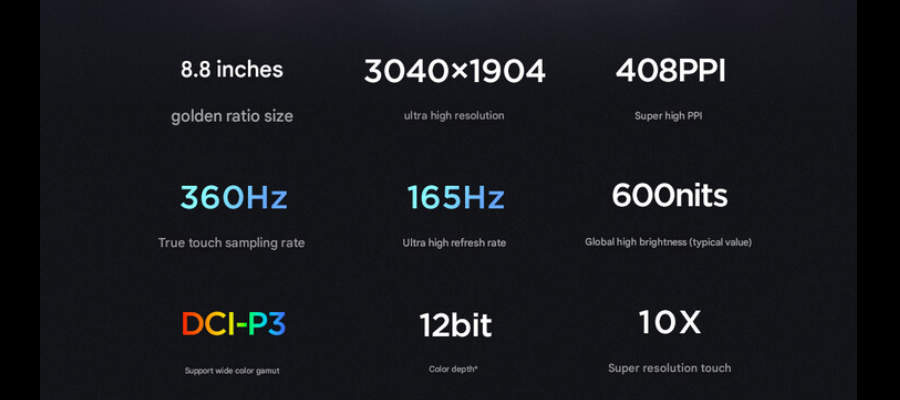 8.8 inches

golden ratio size

3040×1904

ultra high resolution

408PPI

Super high PPI

360Hz

True touch sampling rate

165Hz

Ultra high refresh rate

600nits

Global high brightness (typical value)

DCI-P3

Support wide color gamut

12bit

Color depth*

10X

Super resolution touch